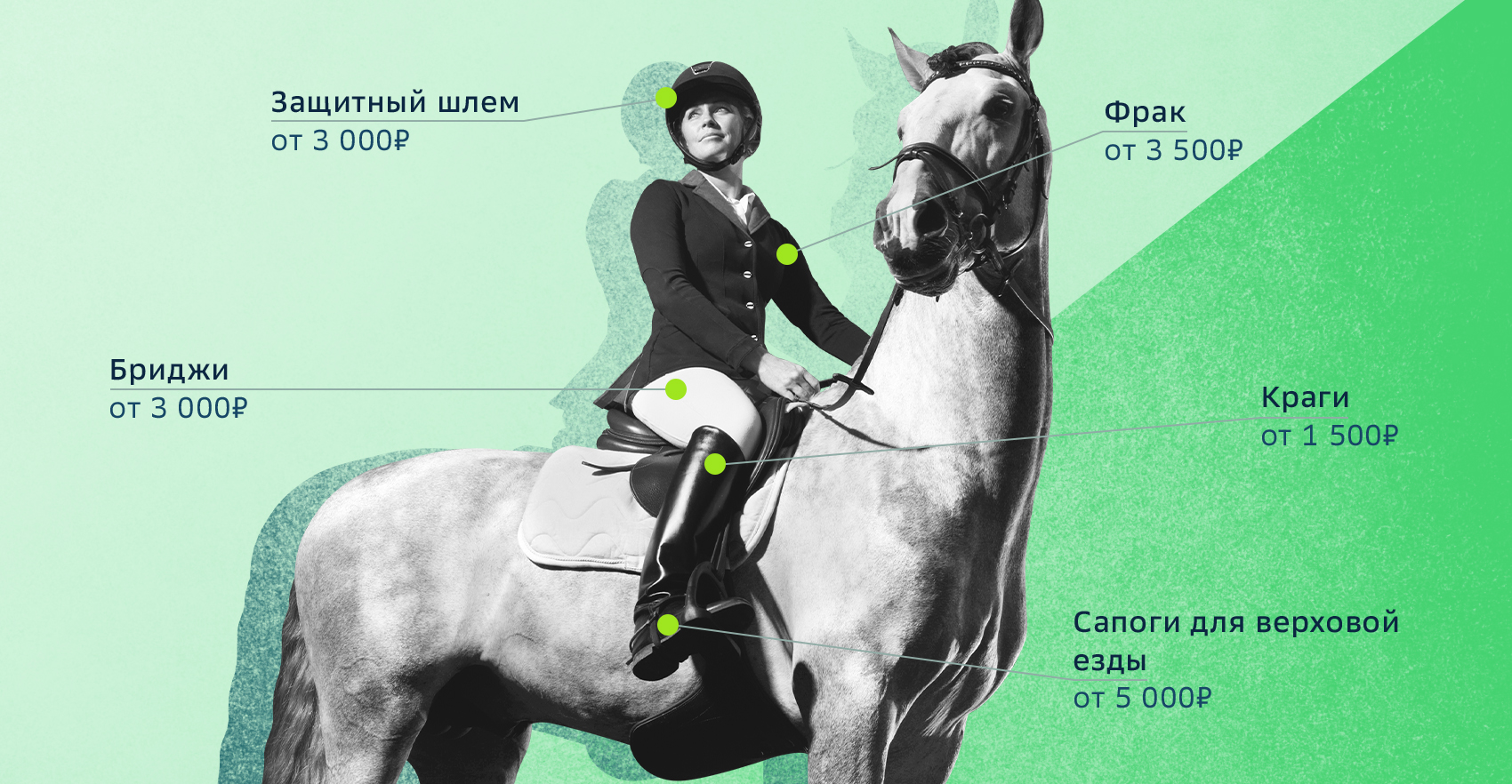 Защитный шлем
от 3 000₽

Фрак
от 3 500₽

Бриджи
от 3 000₽

Краги
от 1 500₽

Сапоги для верховой езды
от 5 000₽