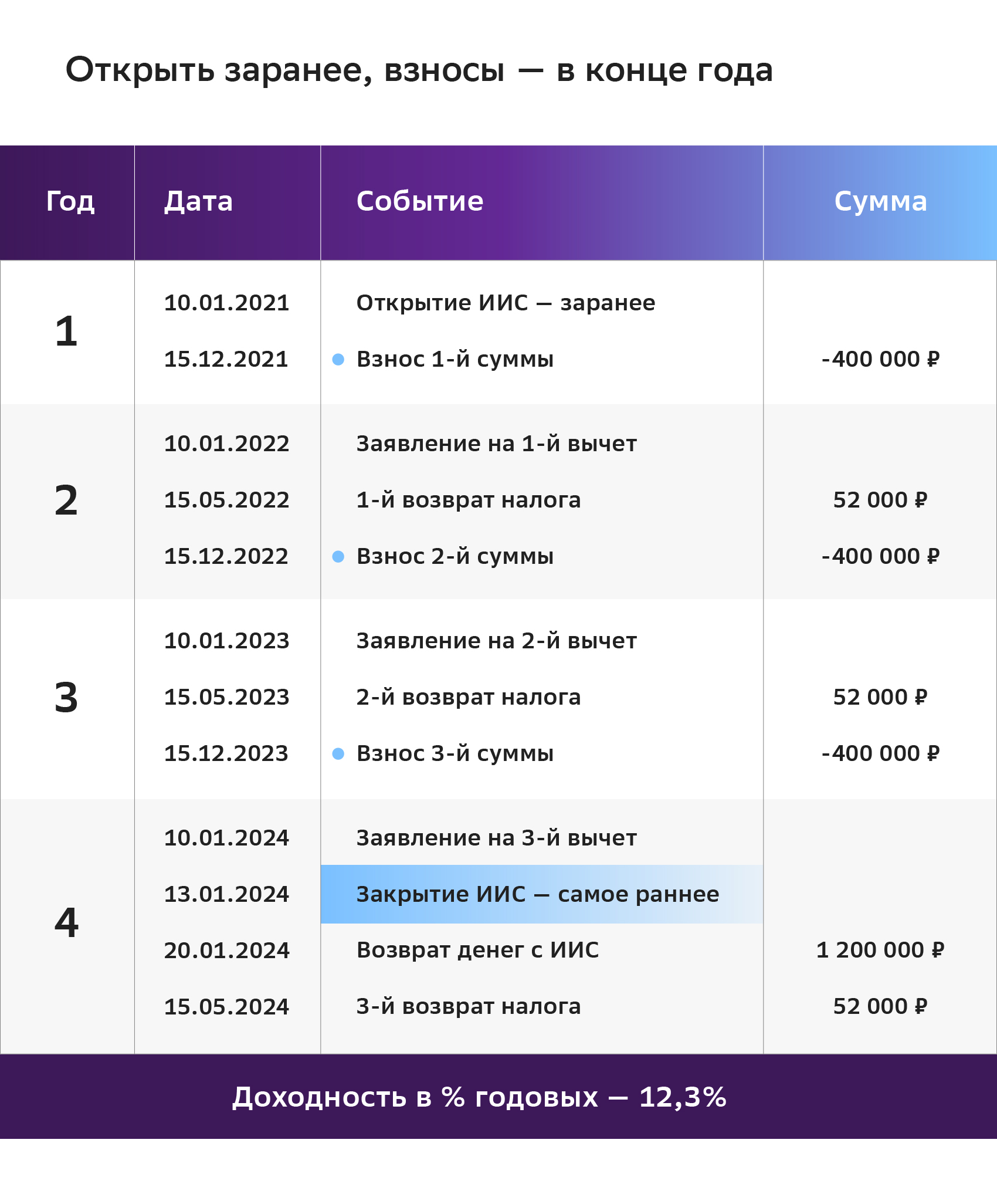 Открыть заранее, взносы — в конце года

| Год | Дата | Событие | Сумма |
|---|---|---|---|
| 1 | 10.01.2021 | Открытие ИИС — заранее | |
| | 15.12.2021 | Взнос 1-й суммы | -400 000 ₽ |
| 2 | 10.01.2022 | Заявление на 1-й вычет | |
| | 15.05.2022 | 1-й возврат налога | 52 000 ₽ |
| | 15.12.2022 | Взнос 2-й суммы | -400 000 ₽ |
| 3 | 10.01.2023 | Заявление на 2-й вычет | |
| | 15.05.2023 | 2-й возврат налога | 52 000 ₽ |
| | 15.12.2023 | Взнос 3-й суммы | -400 000 ₽ |
| 4 | 10.01.2024 | Заявление на 3-й вычет | |
| | 13.01.2024 | Закрытие ИИС — самое раннее | |
| | 20.01.2024 | Возврат денег с ИИС | 1 200 000 ₽ |
| | 15.05.2024 | 3-й возврат налога | 52 000 ₽ |

Доходность в % годовых — 12,3%