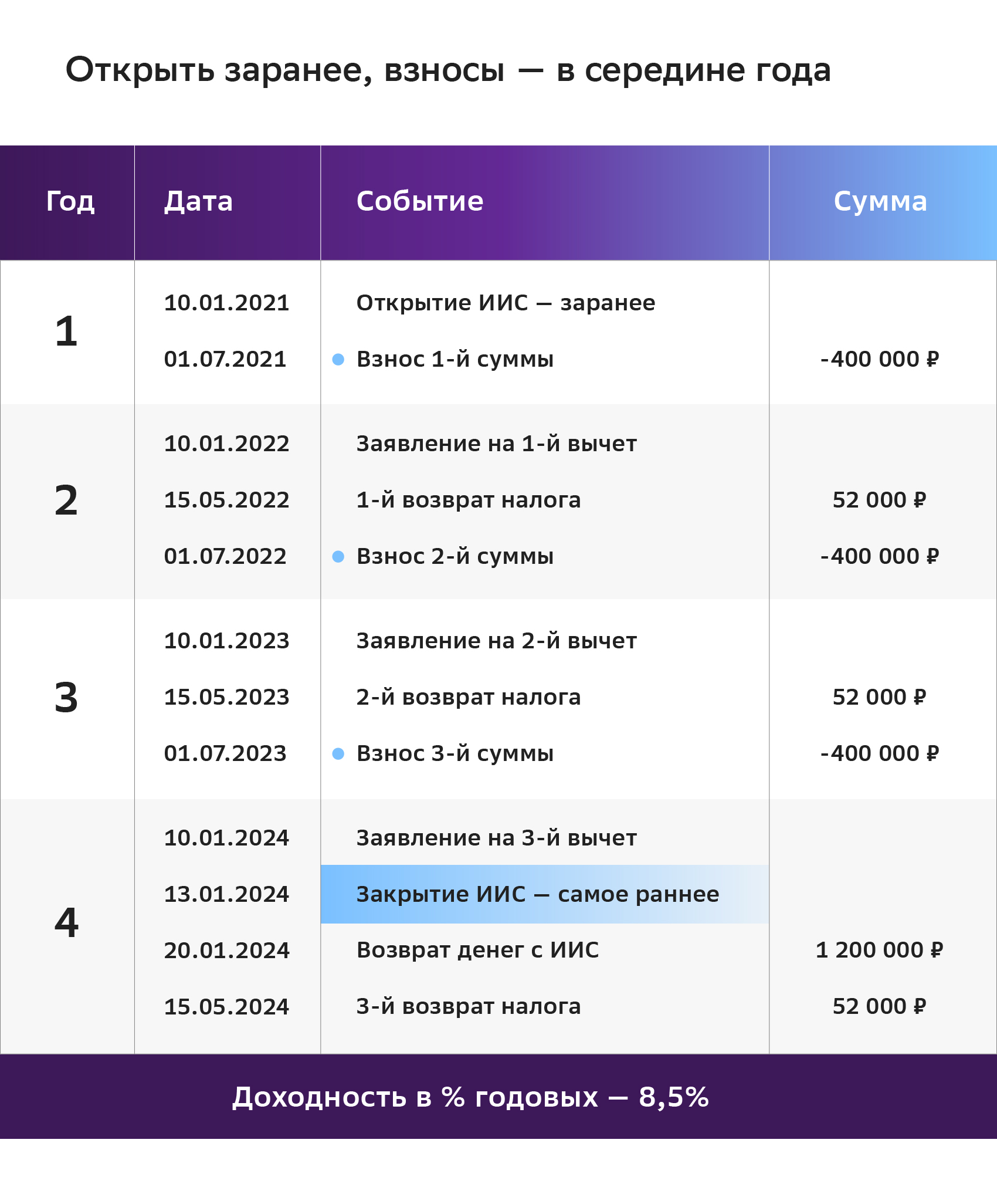 Открыть заранее, взносы — в середине года

| Год | Дата | Событие | Сумма |
|---|---|---|---|
| 1 | 10.01.2021 | Открытие ИИС — заранее | |
| | 01.07.2021 | Взнос 1-й суммы | -400 000 ₽ |
| 2 | 10.01.2022 | Заявление на 1-й вычет | |
| | 15.05.2022 | 1-й возврат налога | 52 000 ₽ |
| | 01.07.2022 | Взнос 2-й суммы | -400 000 ₽ |
| 3 | 10.01.2023 | Заявление на 2-й вычет | |
| | 15.05.2023 | 2-й возврат налога | 52 000 ₽ |
| | 01.07.2023 | Взнос 3-й суммы | -400 000 ₽ |
| 4 | 10.01.2024 | Заявление на 3-й вычет | |
| | 13.01.2024 | Закрытие ИИС — самое раннее | |
| | 20.01.2024 | Возврат денег с ИИС | 1 200 000 ₽ |
| | 15.05.2024 | 3-й возврат налога | 52 000 ₽ |

Доходность в % годовых — 8,5%