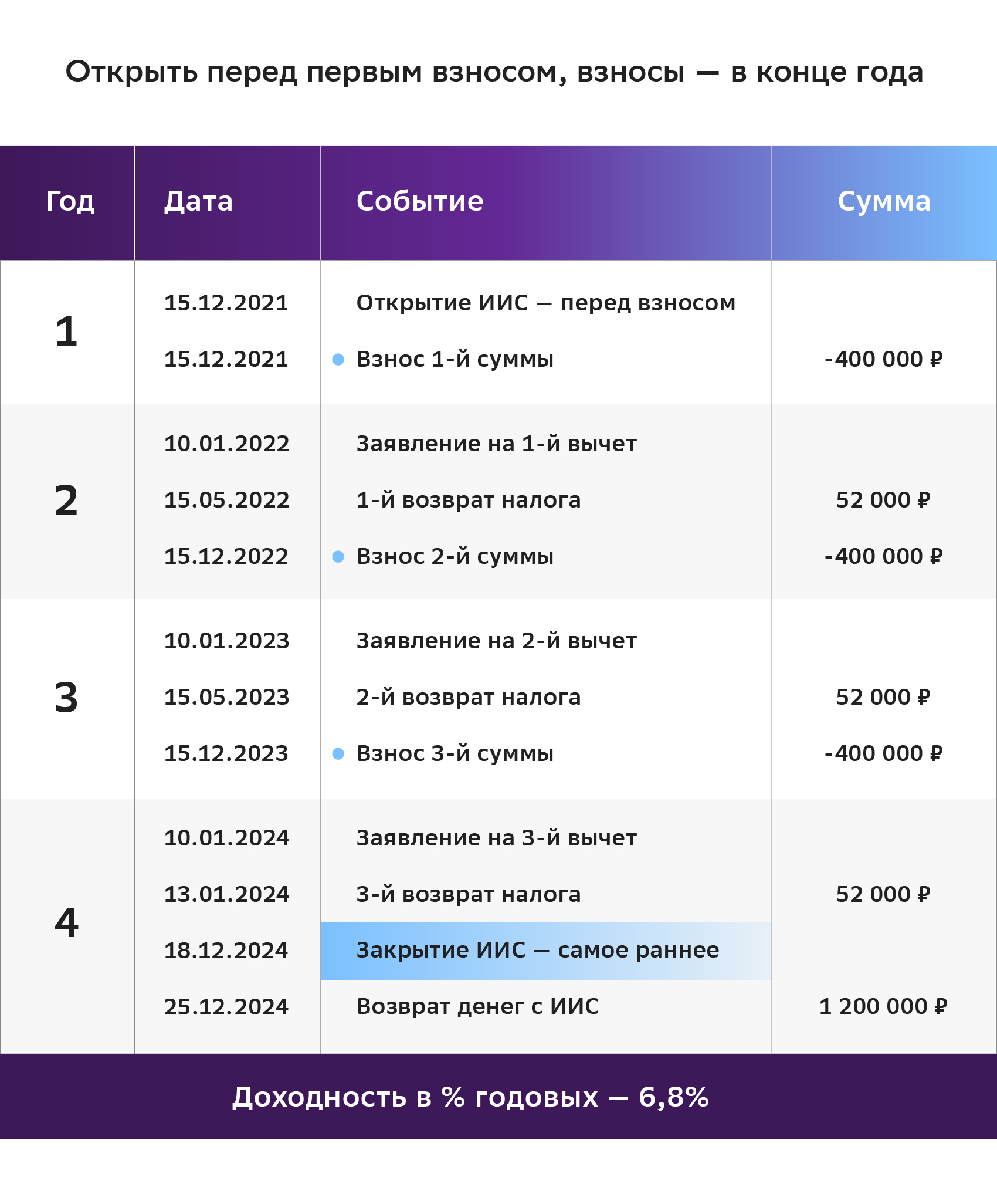 Открыть перед первым взносом, взносы — в конце года

| Год | Дата | Событие | Сумма |
|---|---|---|---|
| 1 | 15.12.2021 | Открытие ИИС — перед взносом | |
| | 15.12.2021 | Взнос 1-й суммы | -400 000 ₽ |
| 2 | 10.01.2022 | Заявление на 1-й вычет | |
| | 15.05.2022 | 1-й возврат налога | 52 000 ₽ |
| | 15.12.2022 | Взнос 2-й суммы | -400 000 ₽ |
| 3 | 10.01.2023 | Заявление на 2-й вычет | |
| | 15.05.2023 | 2-й возврат налога | 52 000 ₽ |
| | 15.12.2023 | Взнос 3-й суммы | -400 000 ₽ |
| 4 | 10.01.2024 | Заявление на 3-й вычет | |
| | 13.01.2024 | 3-й возврат налога | 52 000 ₽ |
| | 18.12.2024 | Закрытие ИИС — самое раннее | |
| | 25.12.2024 | Возврат денег с ИИС | 1 200 000 ₽ |

Доходность в % годовых — 6,8%