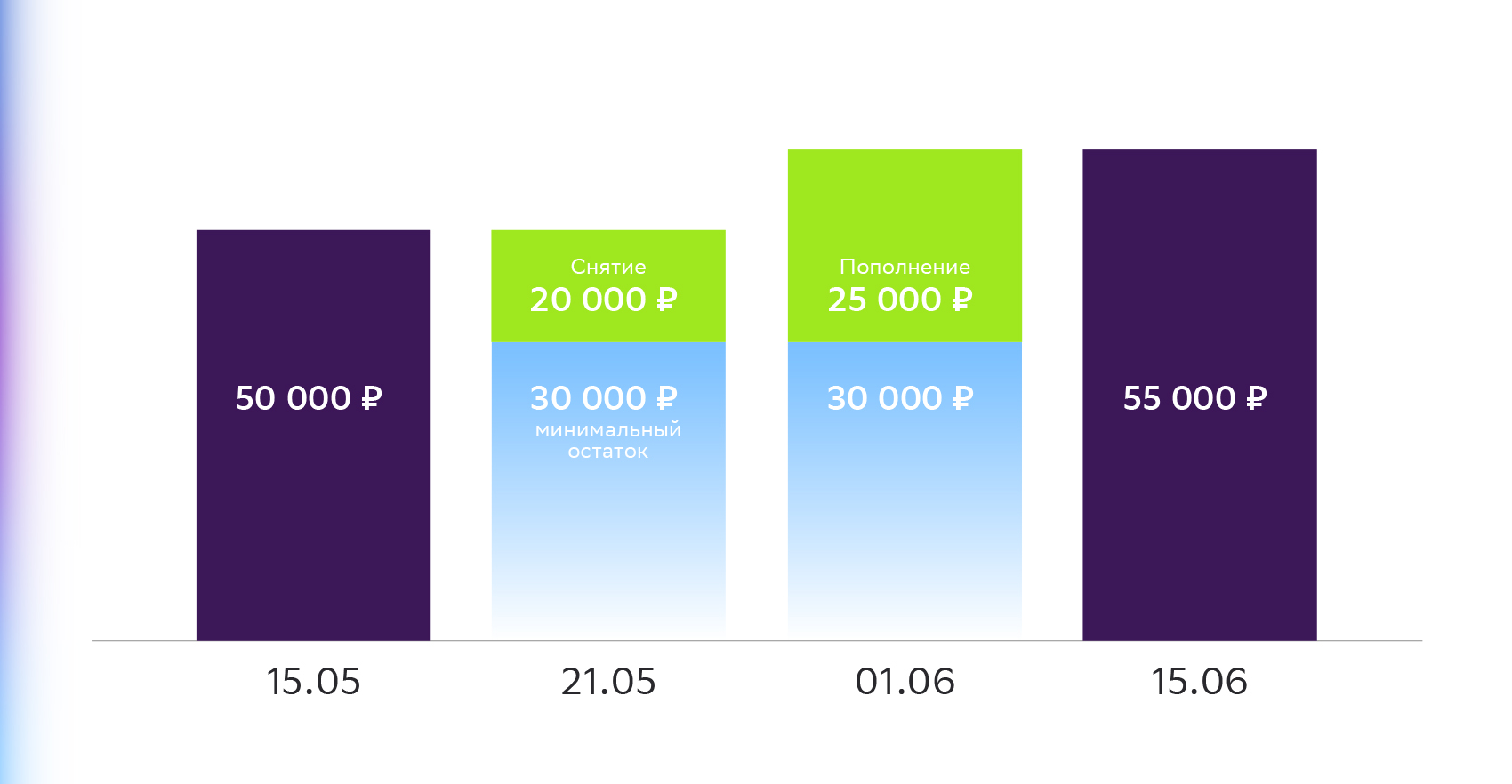 50 000 ₽

Снятие
20 000 ₽

30 000 ₽
минимальный остаток

Пополнение
25 000 ₽

30 000 ₽

55 000 ₽

15.05

21.05

01.06

15.06